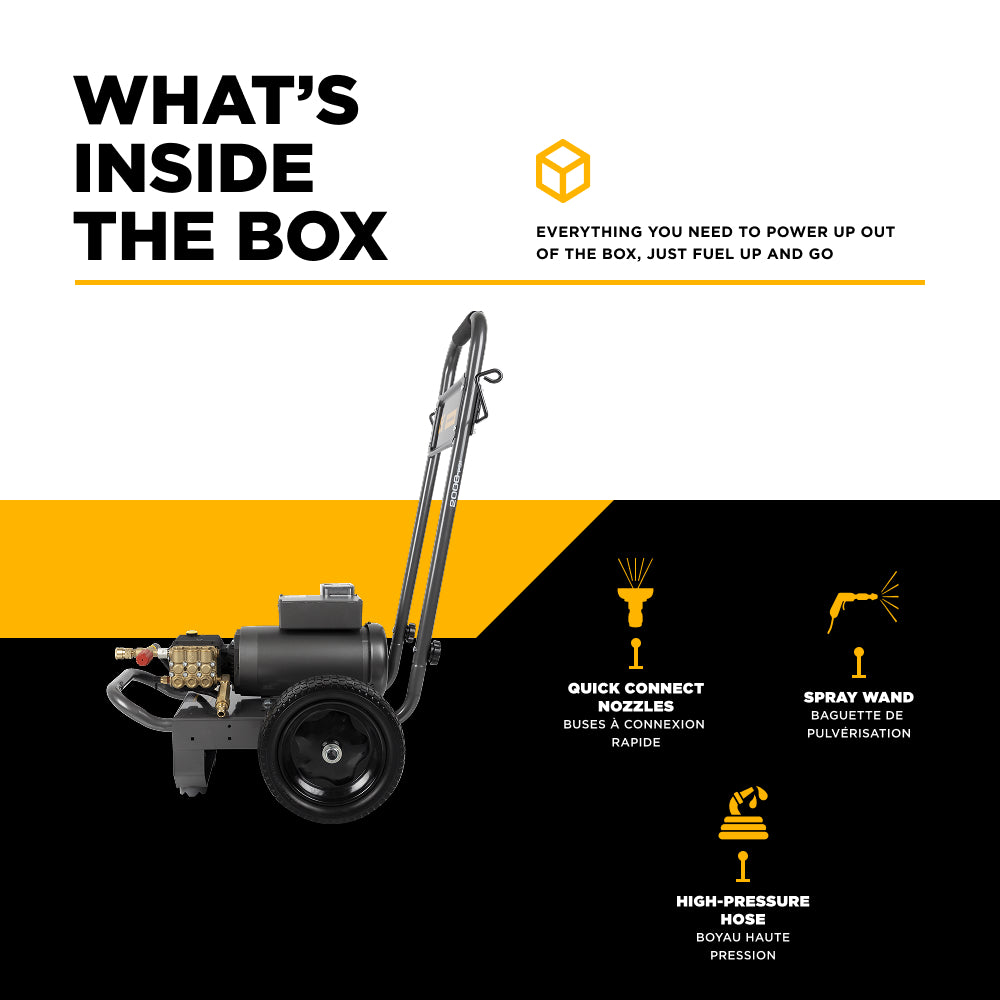 WHAT'S INSIDE THE BOX

EVERYTHING YOU NEED TO POWER UP OUT OF THE BOX, JUST FUEL UP AND GO

QUICK CONNECT NOZZLES
BUSES À CONNEXION RAPIDE

SPRAY WAND
BAGUETTE DE PULVÉRISATION

HIGH-PRESSURE HOSE
BOYAU HAUTE PRESSION