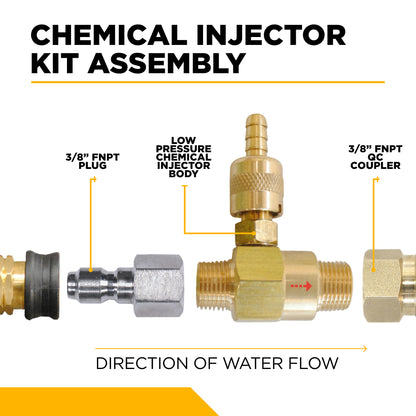 CHEMICAL INJECTOR KIT ASSEMBLY

3/8" FNPT PLUG

LOW PRESSURE CHEMICAL INJECTOR BODY

3/8" FNPT QC COUPLER

DIRECTION OF WATER FLOW