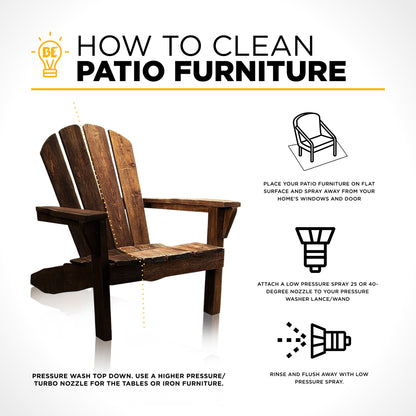 BE

HOW TO CLEAN
PATIO FURNITURE

PLACE YOUR PATIO FURNITURE ON FLAT SURFACE AND SPRAY AWAY FROM YOUR HOME'S WINDOWS AND DOOR

ATTACH A LOW PRESSURE SPRAY 25 OR 40-DEGREE NOZZLE TO YOUR PRESSURE WASHER LANCE/WAND

RINSE AND FLUSH AWAY WITH LOW PRESSURE SPRAY.

PRESSURE WASH TOP DOWN. USE A HIGHER PRESSURE/ TURBO NOZZLE FOR THE TABLES OR IRON FURNITURE.