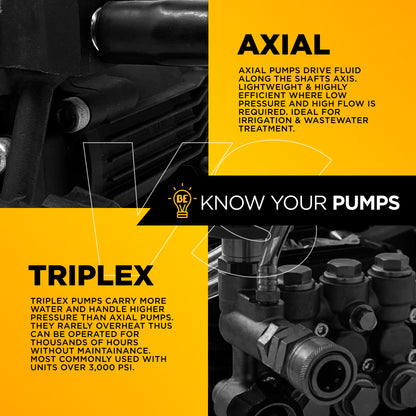 AXIAL

AXIAL PUMPS DRIVE FLUID ALONG THE SHAFTS AXIS. LIGHTWEIGHT & HIGHLY EFFICIENT WHERE LOW PRESSURE AND HIGH FLOW IS REQUIRED. IDEAL FOR IRRIGATION & WASTEWATER TREATMENT.

VS

BE KNOW YOUR PUMPS

TRIPLEX

TRIPLEX PUMPS CARRY MORE WATER AND HANDLE HIGHER PRESSURE THAN AXIAL PUMPS. THEY RARELY OVERHEAT THUS CAN BE OPERATED FOR THOUSANDS OF HOURS WITHOUT MAINTAINANCE. MOST COMMONLY USED WITH UNITS OVER 3,000 PSI.