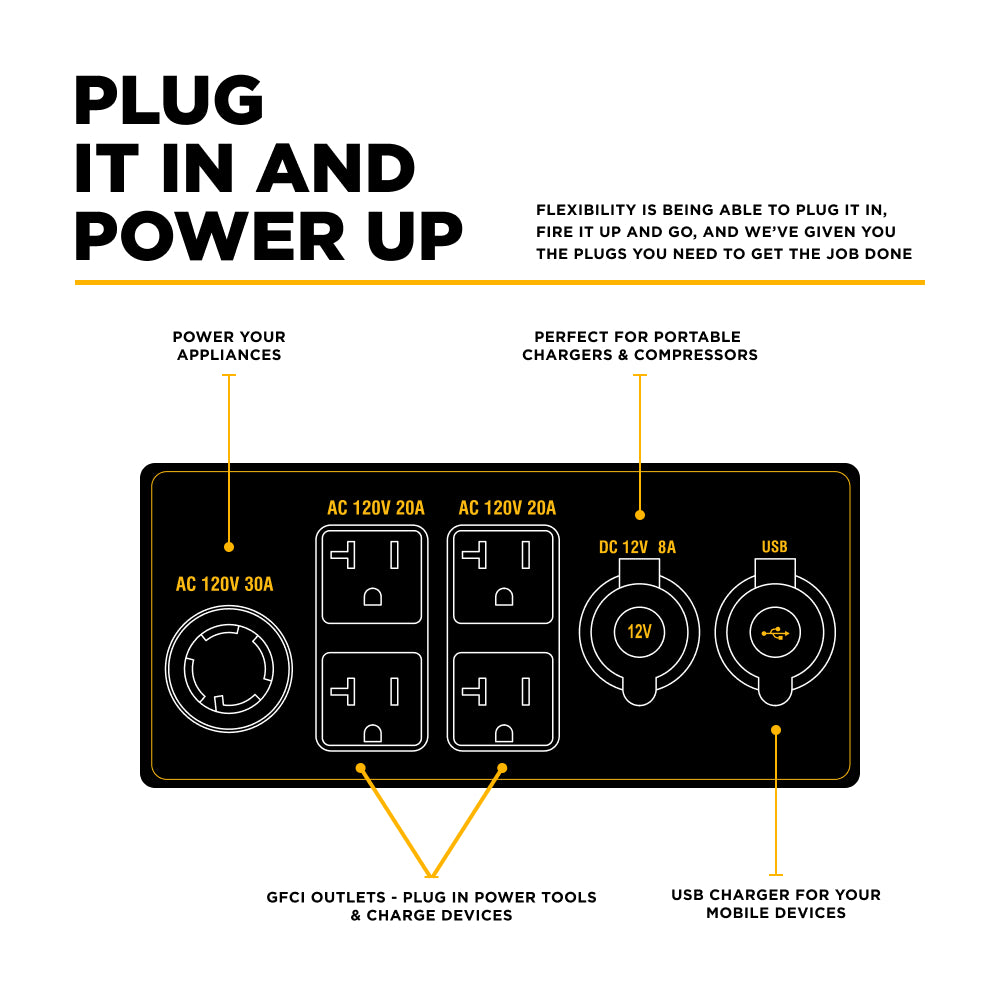 PLUG IT IN AND POWER UP

FLEXIBILITY IS BEING ABLE TO PLUG IT IN, FIRE IT UP AND GO, AND WE'VE GIVEN YOU THE PLUGS YOU NEED TO GET THE JOB DONE

POWER YOUR APPLIANCES

PERFECT FOR PORTABLE CHARGERS & COMPRESSORS

AC 120V 30A

AC 120V 20A

AC 120V 20A

DC 12V 8A

12V

USB

GFCI OUTLETS - PLUG IN POWER TOOLS & CHARGE DEVICES

USB CHARGER FOR YOUR MOBILE DEVICES