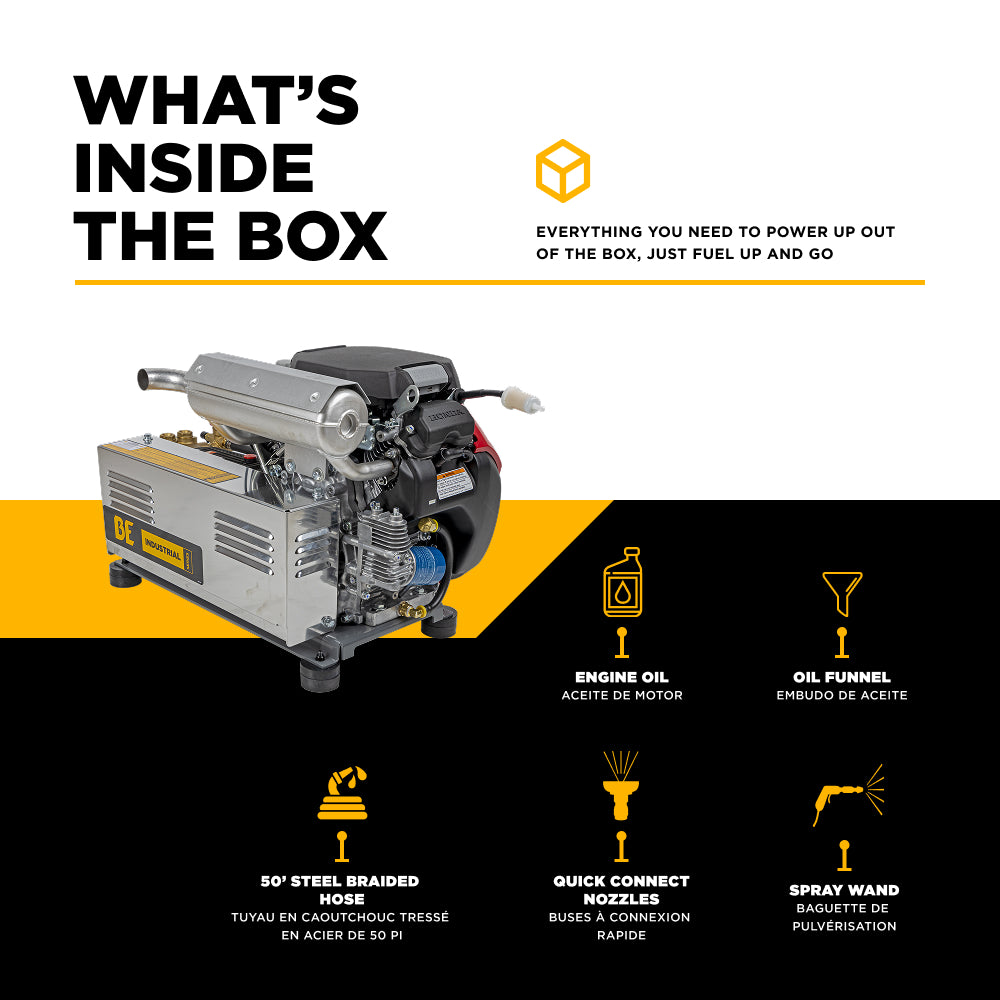 WHAT'S INSIDE THE BOX

EVERYTHING YOU NEED TO POWER UP OUT OF THE BOX, JUST FUEL UP AND GO

BE
INDUSTRIAL
HONDA

ENGINE OIL
ACEITE DE MOTOR

OIL FUNNEL
EMBUDO DE ACEITE

50' STEEL BRAIDED HOSE
TUYAU EN CAOUTCHOUC TRESSÉ EN ACIER DE 50 PI

QUICK CONNECT NOZZLES
BUSES À CONNEXION RAPIDE

SPRAY WAND
BAGUETTE DE PULVÉRISATION