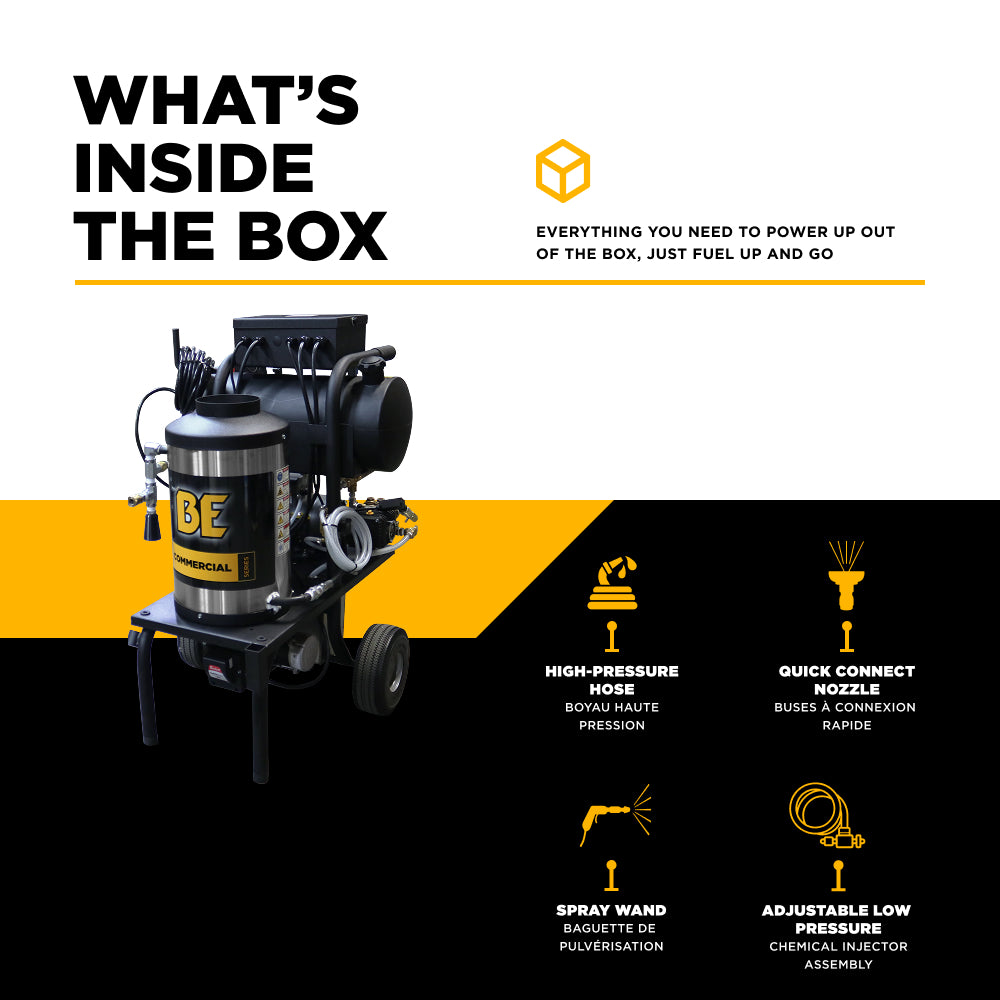 WHAT'S INSIDE THE BOX

EVERYTHING YOU NEED TO POWER UP OUT OF THE BOX, JUST FUEL UP AND GO

BE
COMMERCIAL
series

HIGH-PRESSURE HOSE
BOYAU HAUTE PRESSION

QUICK CONNECT NOZZLE
BUSES À CONNEXION RAPIDE

SPRAY WAND
BAGUETTE DE PULVÉRISATION

ADJUSTABLE LOW PRESSURE
CHEMICAL INJECTOR ASSEMBLY