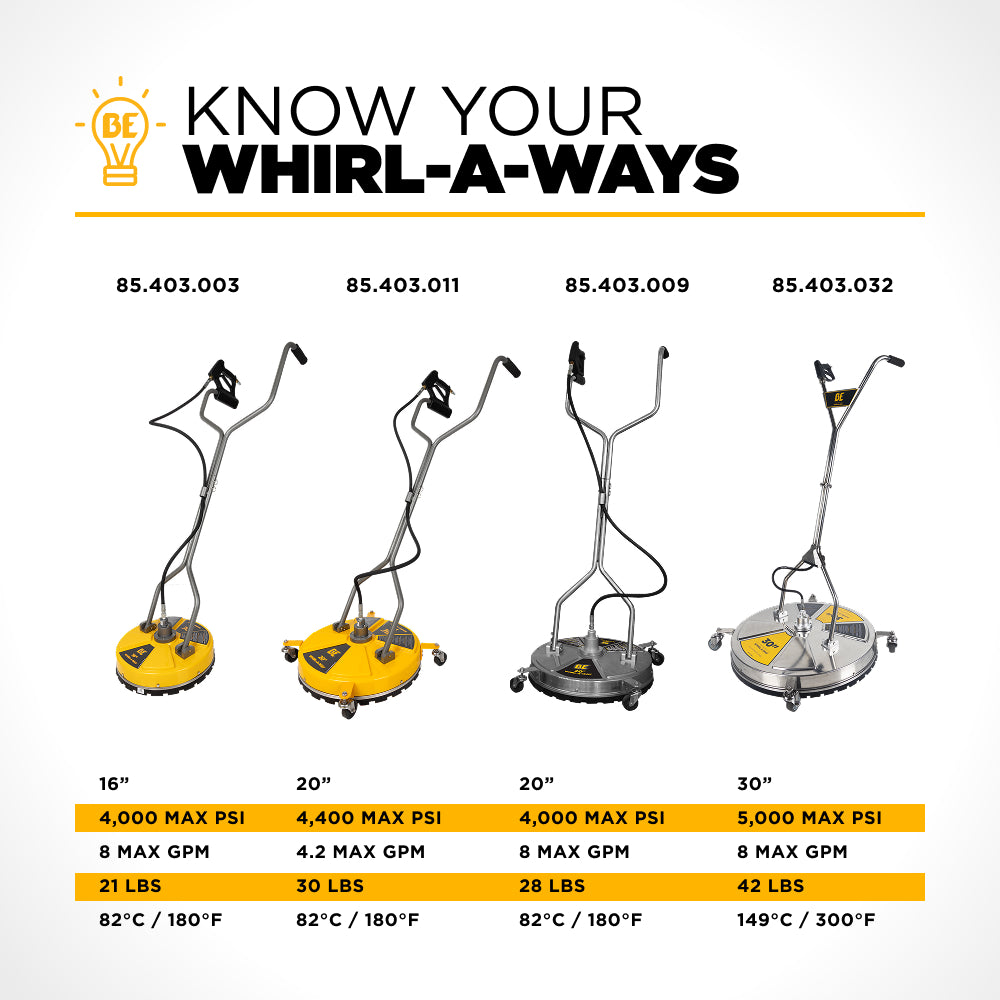 BE

KNOW YOUR
WHIRL-A-WAYS

| 85.403.003 | 85.403.011 | 85.403.009 | 85.403.032 |
|---|---|---|---|
| 16” | 20” | 20” | 30” |
| 4,000 MAX PSI | 4,400 MAX PSI | 4,000 MAX PSI | 5,000 MAX PSI |
| 8 MAX GPM | 4.2 MAX GPM | 8 MAX GPM | 8 MAX GPM |
| 21 LBS | 30 LBS | 28 LBS | 42 LBS |
| 82°C / 180°F | 82°C / 180°F | 82°C / 180°F | 149°C / 300°F |