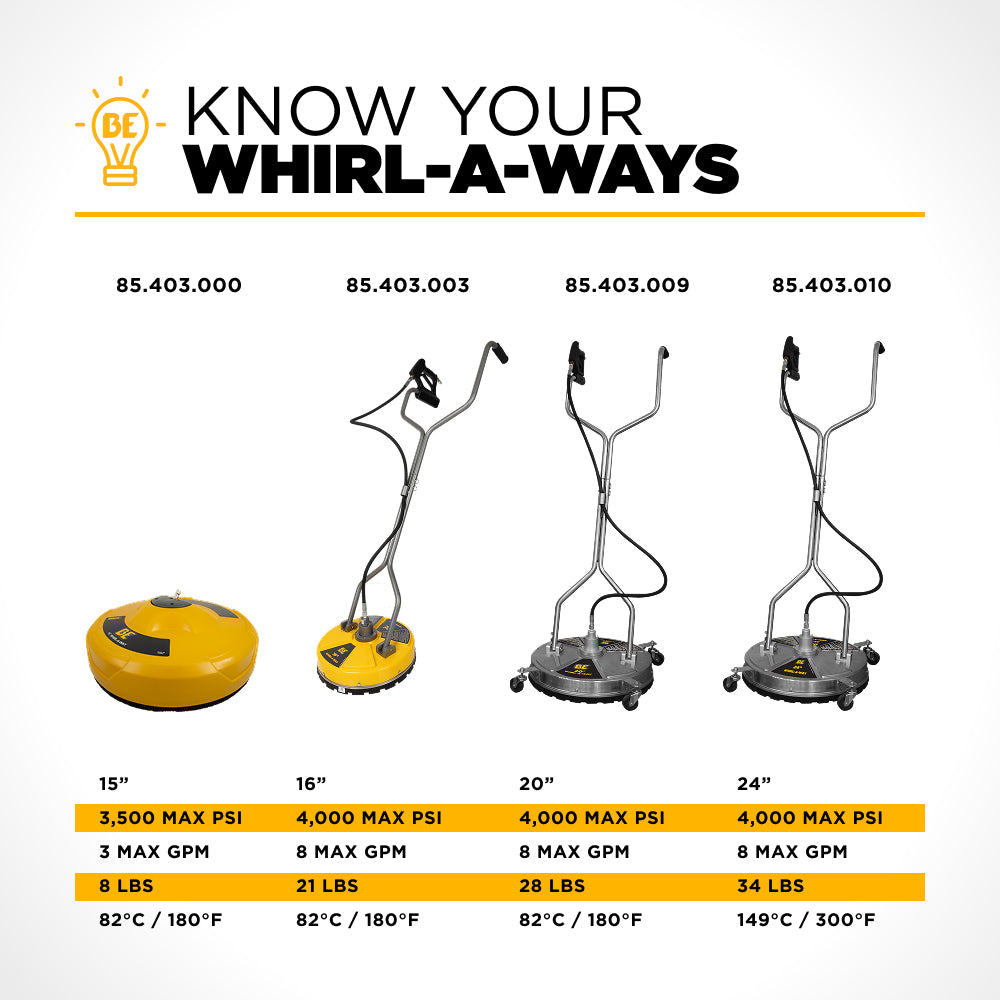 BE

KNOW YOUR
WHIRL-A-WAYS

| 85.403.000 | 85.403.003 | 85.403.009 | 85.403.010 |
|---|---|---|---|
| 15” | 16” | 20” | 24” |
| 3,500 MAX PSI | 4,000 MAX PSI | 4,000 MAX PSI | 4,000 MAX PSI |
| 3 MAX GPM | 8 MAX GPM | 8 MAX GPM | 8 MAX GPM |
| 8 LBS | 21 LBS | 28 LBS | 34 LBS |
| 82°C / 180°F | 82°C / 180°F | 82°C / 180°F | 149°C / 300°F |