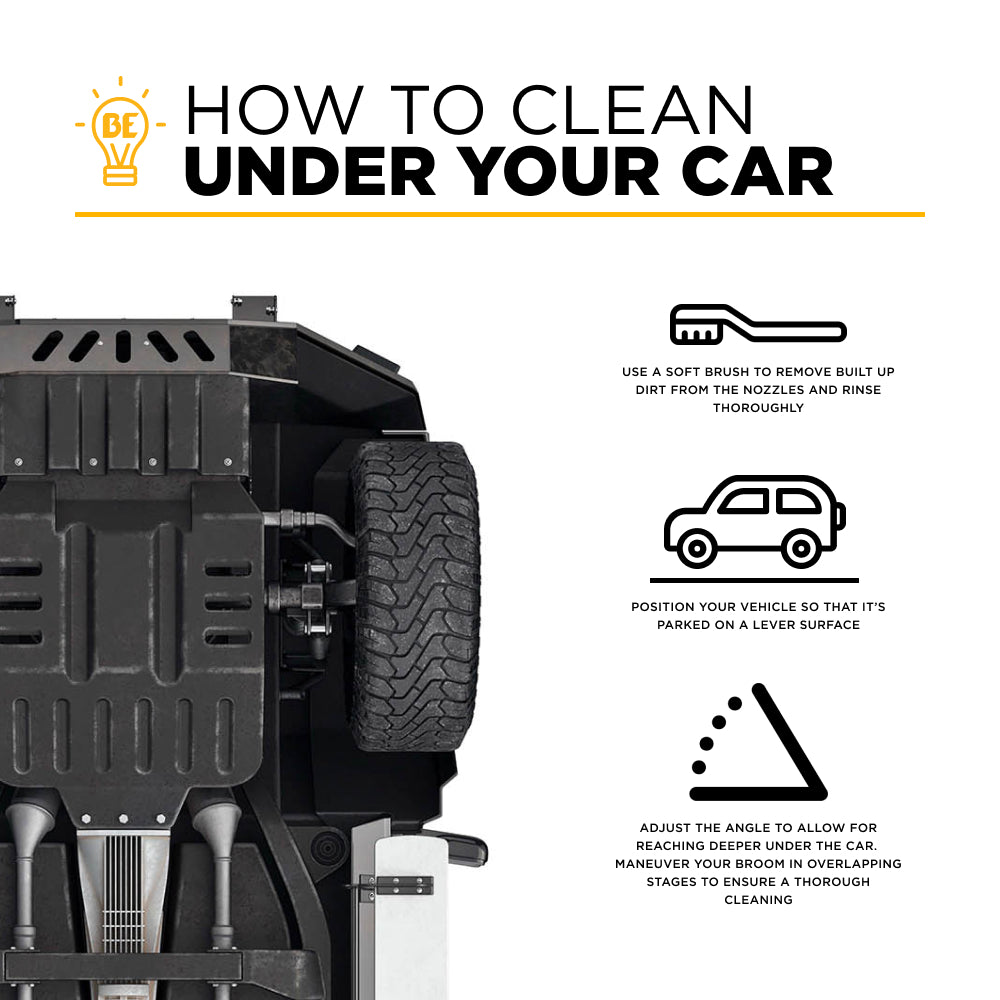 BE

HOW TO CLEAN
UNDER YOUR CAR

USE A SOFT BRUSH TO REMOVE BUILT UP DIRT FROM THE NOZZLES AND RINSE THOROUGHLY

POSITION YOUR VEHICLE SO THAT IT'S PARKED ON A LEVER SURFACE

ADJUST THE ANGLE TO ALLOW FOR REACHING DEEPER UNDER THE CAR. MANEUVER YOUR BROOM IN OVERLAPPING STAGES TO ENSURE A THOROUGH CLEANING