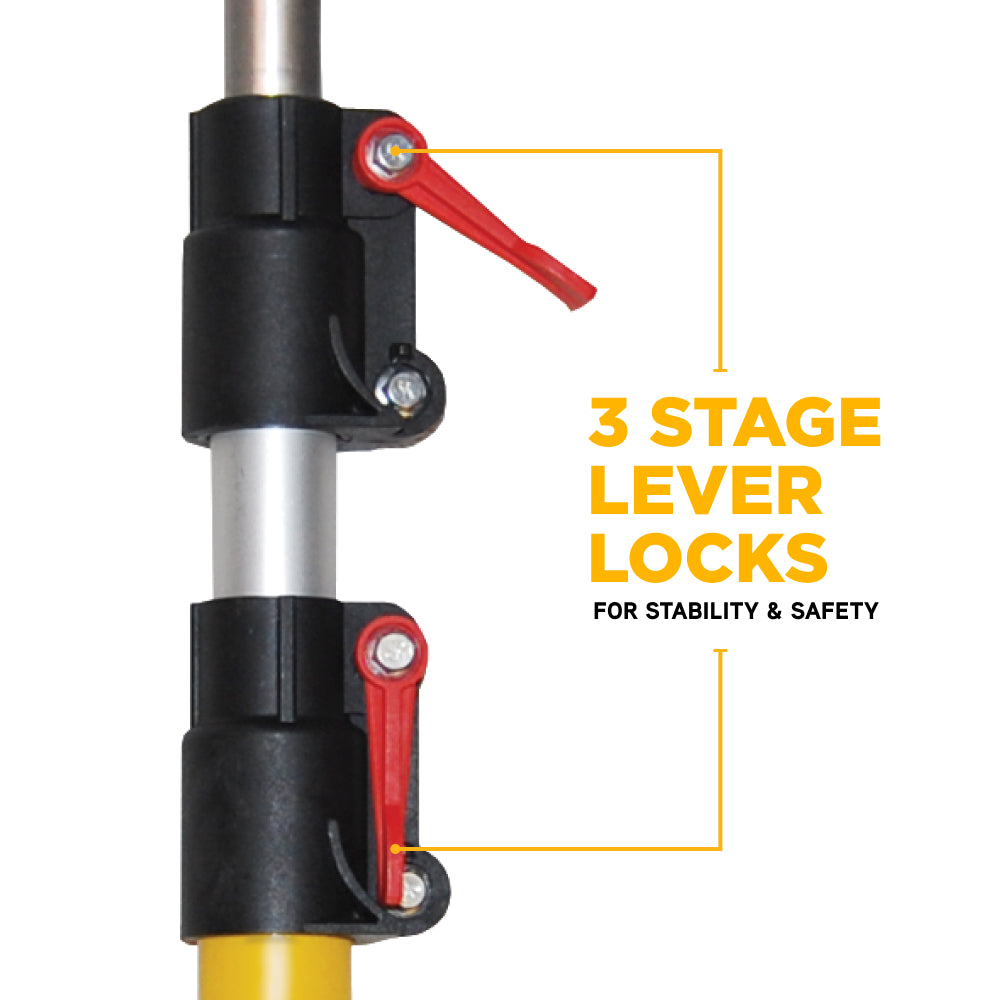 3 STAGE LEVER LOCKS
FOR STABILITY & SAFETY